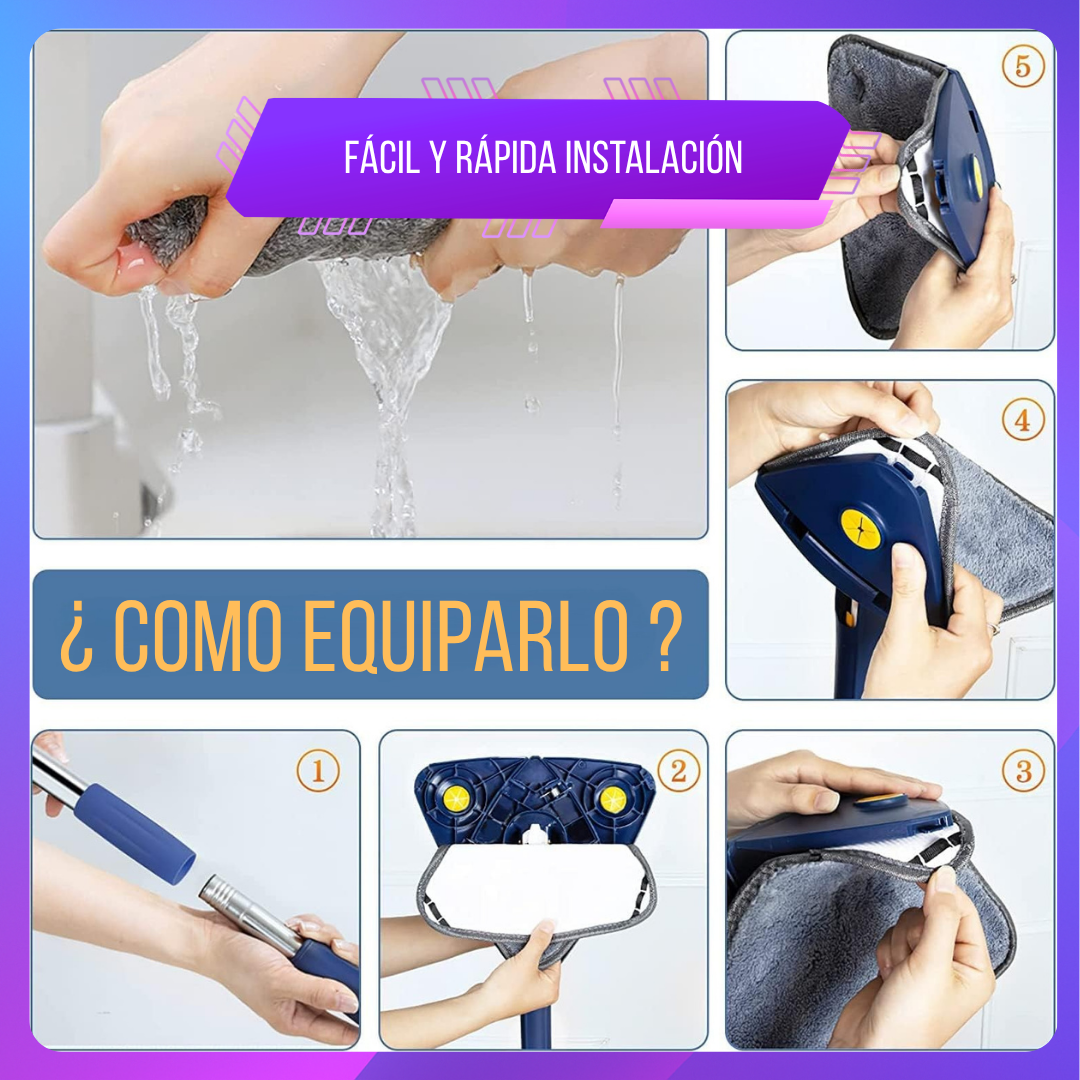 FÁCIL Y RÁPIDA INSTALACIÓN

5

4

¿ COMO EQUIPARLO ?

1

2

3